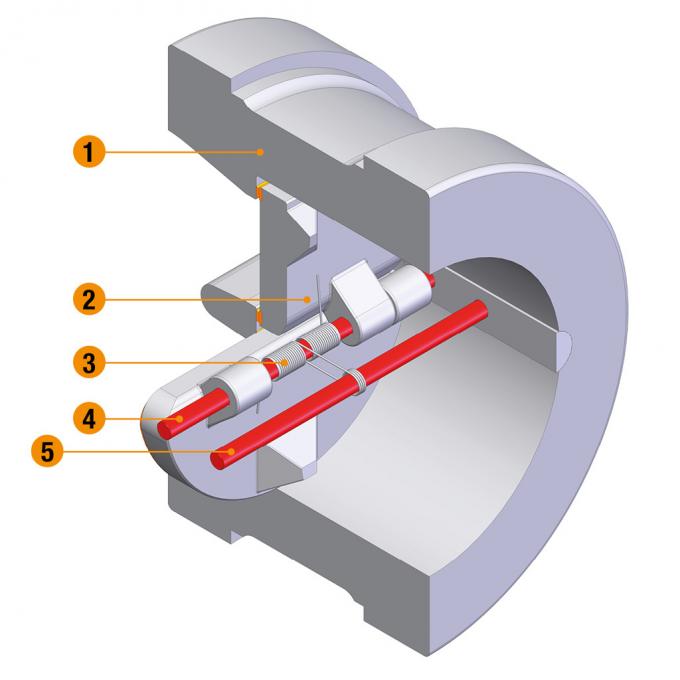 1
2
3
4
5